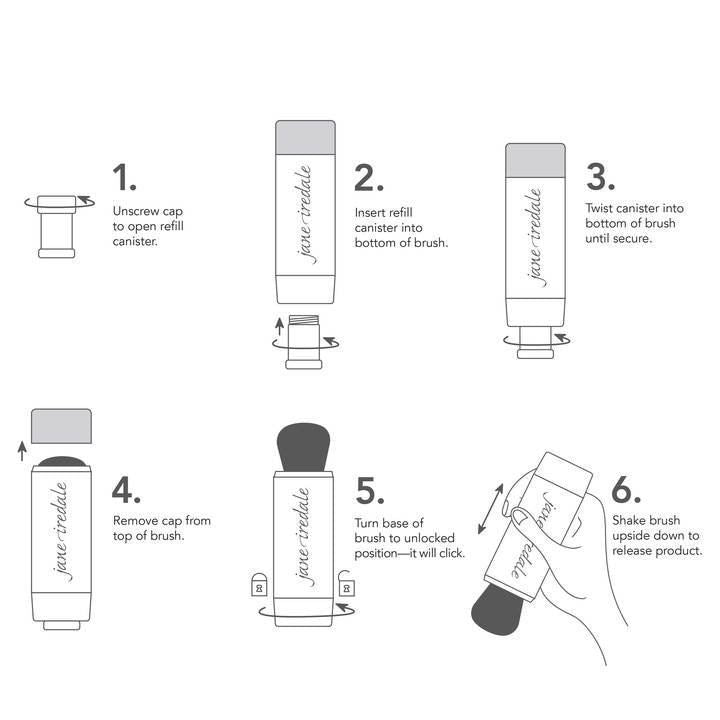 1.
Unscrew cap to open refill canister.

jane iredale

2.
Insert refill canister into bottom of brush.

jane iredale

3.
Twist canister into bottom of brush until secure.

jane iredale

4.
Remove cap from top of brush.

jane iredale

5.
Turn base of brush to unlocked position—it will click.

jane iredale

6.
Shake brush upside down to release product.