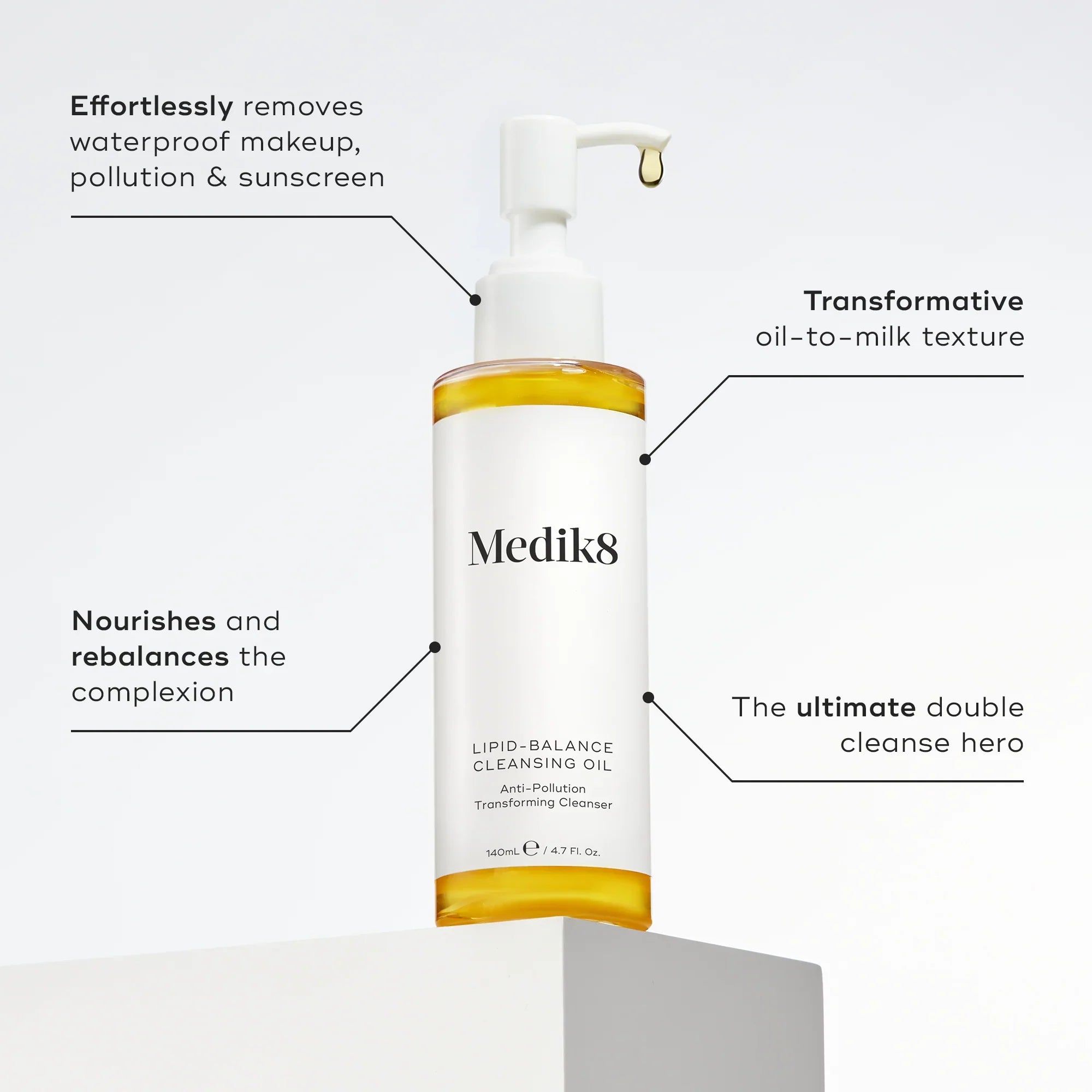 Effortlessly removes waterproof makeup, pollution & sunscreen

Transformative oil-to-milk texture

Medik8

Nourishes and rebalances the complexion

The ultimate double cleanse hero

LIPID-BALANCE CLEANSING OIL

Anti-Pollution Transforming Cleanser

140mL ℮ / 4.7 Fl. Oz.